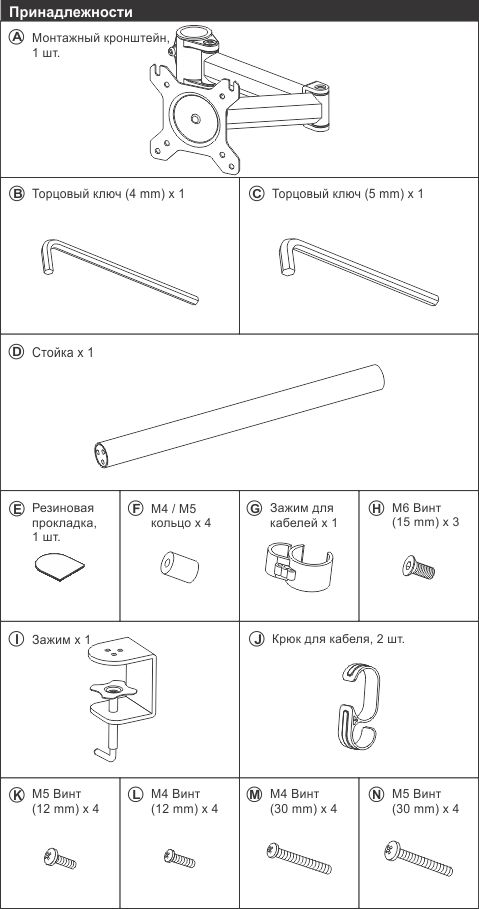 Принадлежности

A Монтажный кронштейн, 1 шт.

B Торцовый ключ (4 mm) x 1

C Торцовый ключ (5 mm) x 1

D Стойка x 1

E Резиновая прокладка, 1 шт.

F M4 / M5 кольцо x 4

G Зажим для кабелей x 1

H M6 Винт (15 mm) x 3

I Зажим x 1

J Крюк для кабеля, 2 шт.

K M5 Винт (12 mm) x 4

L M4 Винт (12 mm) x 4

M M4 Винт (30 mm) x 4

N M5 Винт (30 mm) x 4