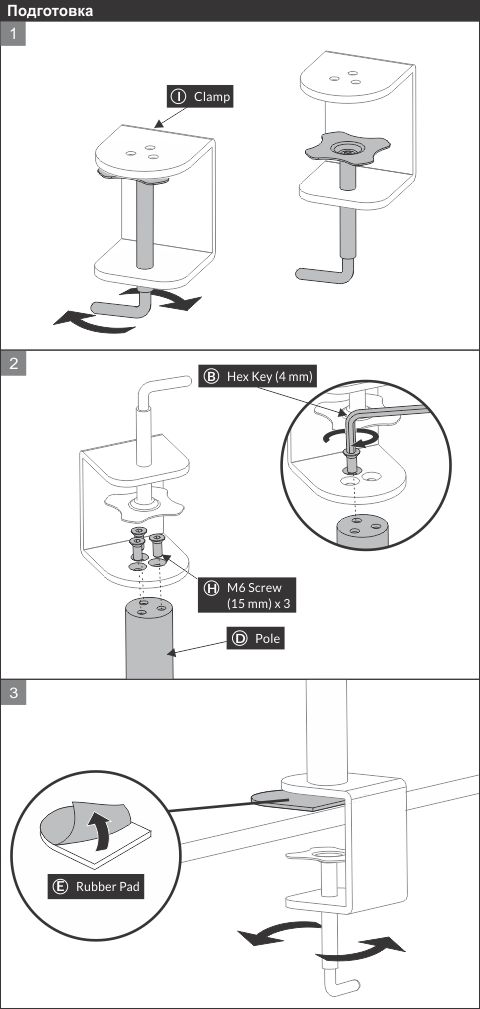 Подготовка

1

I Clamp

2

B Hex Key (4 mm)

H M6 Screw (15 mm) x 3

D Pole

3

E Rubber Pad