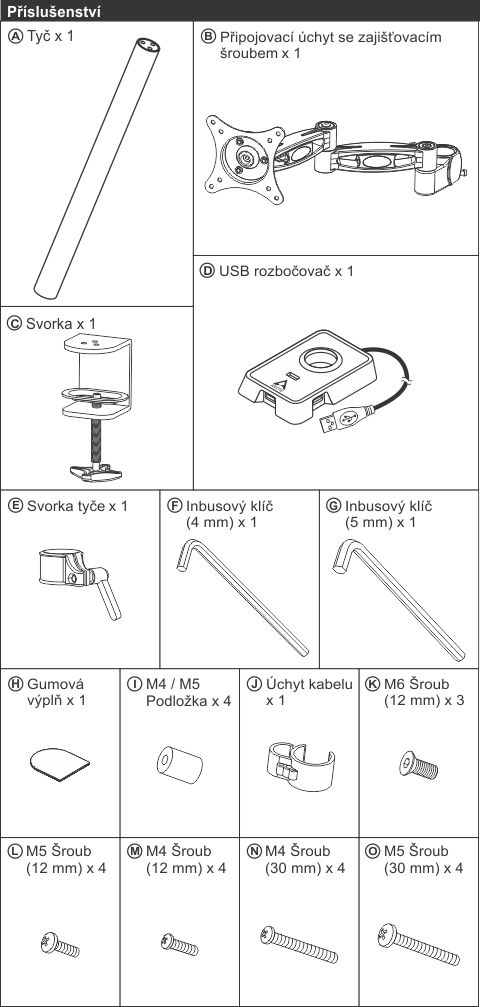 Příslušenství

Ⓐ Tyč x 1

Ⓑ Připojovací úchyt se zajišťovacím šroubem x 1

Ⓓ USB rozbočovač x 1

Ⓒ Svorka x 1

Ⓔ Svorka tyče x 1

Ⓕ Inbusový klíč (4 mm) x 1

Ⓖ Inbusový klíč (5 mm) x 1

Ⓗ Gumová výplň x 1

Ⓘ M4 / M5 Podložka x 4

Ⓙ Úchyt kabelu x 1

Ⓚ M6 Šroub (12 mm) x 3

Ⓛ M5 Šroub (12 mm) x 4

Ⓜ M4 Šroub (12 mm) x 4

Ⓝ M4 Šroub (30 mm) x 4

Ⓞ M5 Šroub (30 mm) x 4