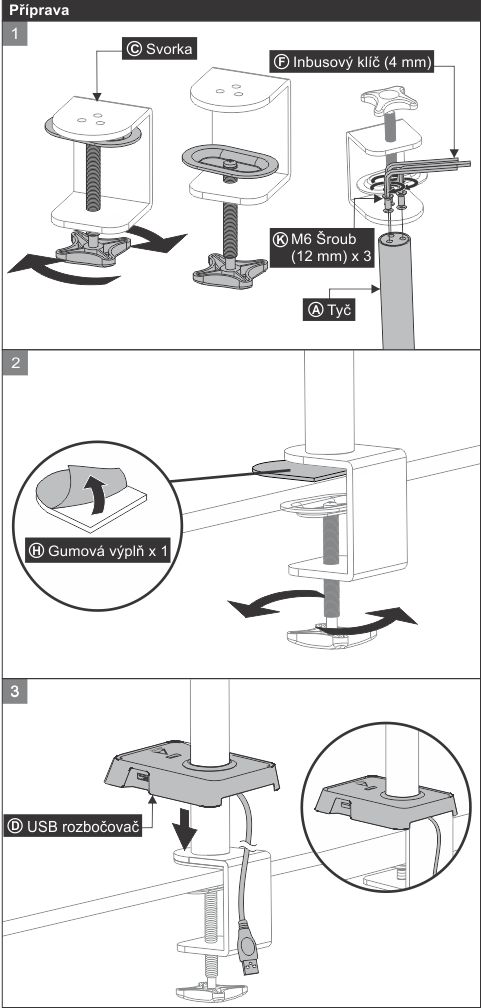 Příprava

1

Ⓒ Svorka

Ⓕ Inbusový klíč (4 mm)

Ⓚ M6 Šroub (12 mm) x 3

Ⓐ Tyč

2

Ⓗ Gumová výplň x 1

3

Ⓓ USB rozbočovač