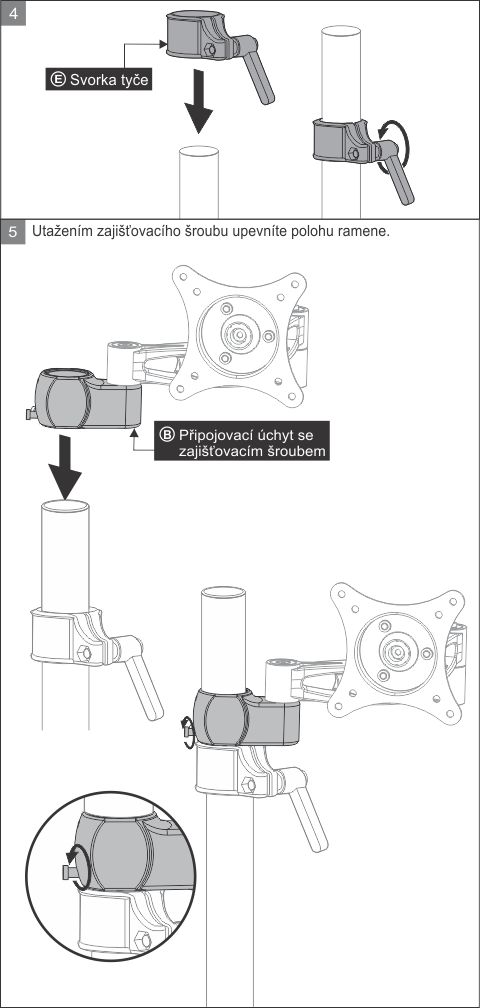 4

Ⓔ Svorka tyče

5 Utažením zajišťovacího šroubu upevníte polohu ramene.

Ⓑ Připojovací úchyt se zajišťovacím šroubem