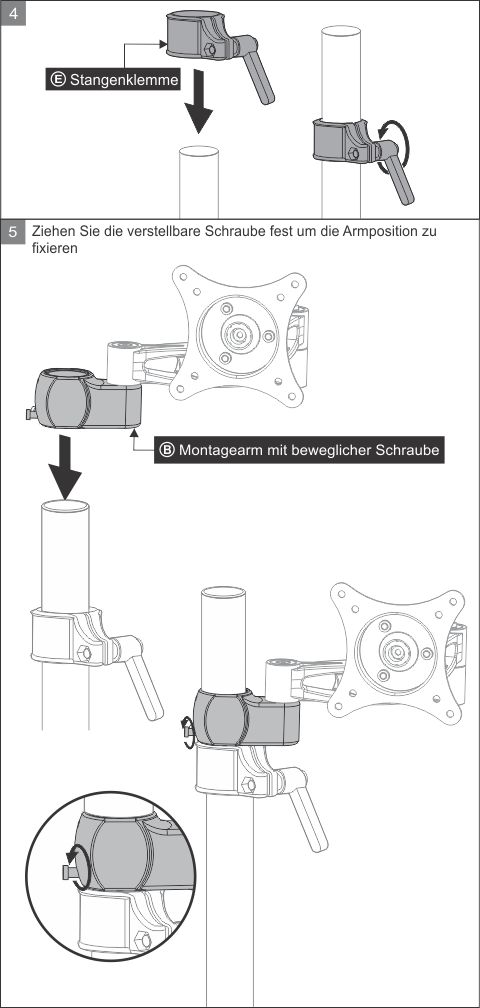 4

Ⓔ Stangenklemme

5 Ziehen Sie die verstellbare Schraube fest um die Armposition zu fixieren

Ⓑ Montagearm mit beweglicher Schraube