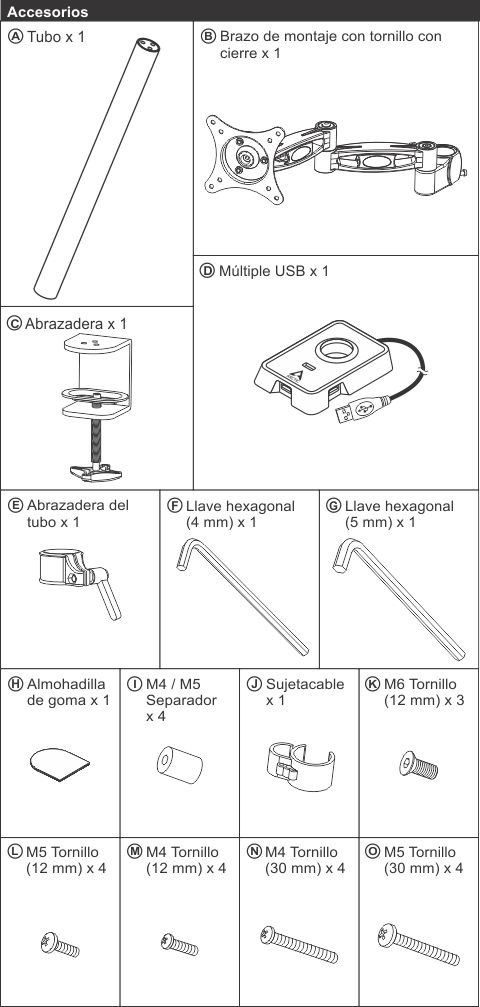 Accesorios

Ⓐ Tubo x 1

Ⓑ Brazo de montaje con tornillo con cierre x 1

Ⓒ Abrazadera x 1

Ⓓ Múltiple USB x 1

Ⓔ Abrazadera del tubo x 1

Ⓕ Llave hexagonal (4 mm) x 1

Ⓖ Llave hexagonal (5 mm) x 1

Ⓗ Almohadilla de goma x 1

Ⓘ M4 / M5 Separador x 4

Ⓙ Sujetacable x 1

Ⓚ M6 Tornillo (12 mm) x 3

Ⓛ M5 Tornillo (12 mm) x 4

Ⓜ M4 Tornillo (12 mm) x 4

Ⓝ M4 Tornillo (30 mm) x 4

Ⓞ M5 Tornillo (30 mm) x 4