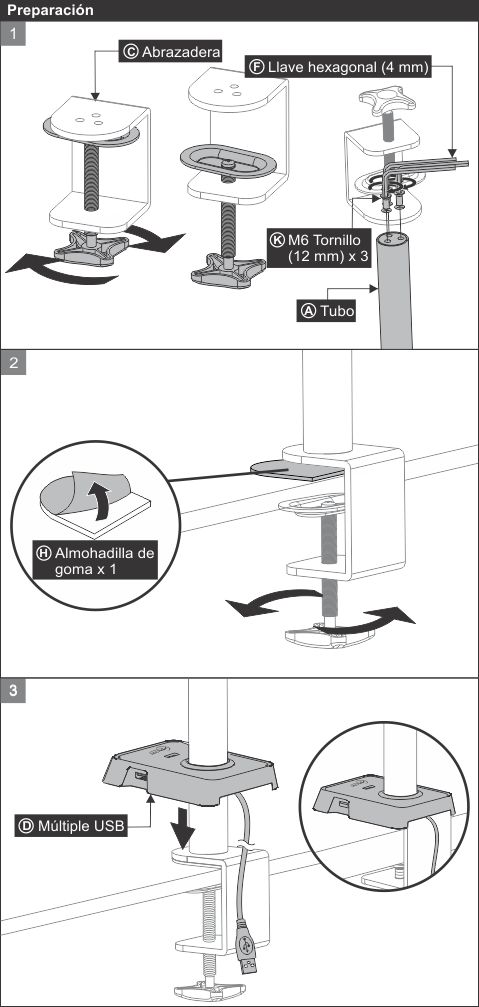 Preparación

1

Ⓒ Abrazadera

Ⓕ Llave hexagonal (4 mm)

Ⓚ M6 Tornillo (12 mm) x 3

Ⓐ Tubo

2

Ⓗ Almohadilla de goma x 1

3

Ⓓ Múltiple USB