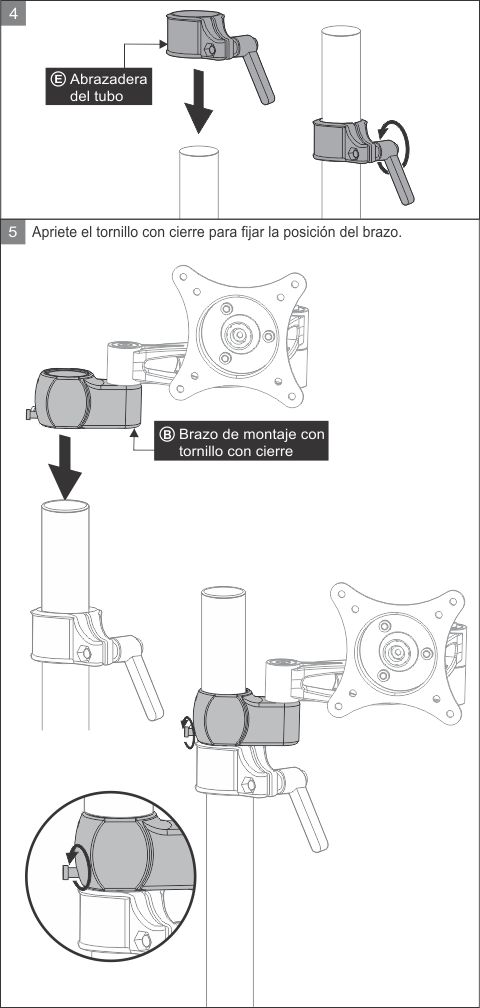 4

E Abrazadera del tubo

5 Apriete el tornillo con cierre para fijar la posición del brazo.

B Brazo de montaje con tornillo con cierre