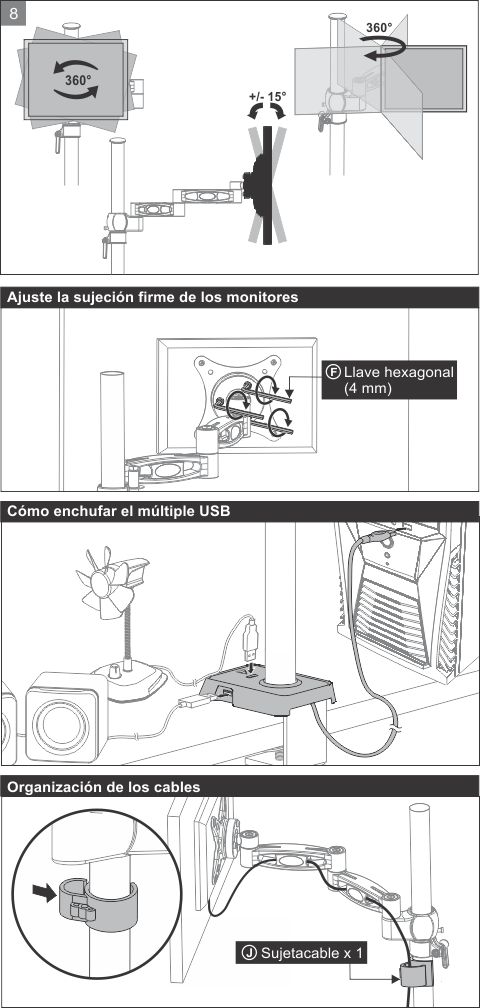 8

360°

+/- 15°

360°

Ajuste la sujeción firme de los monitores

Ⓕ Llave hexagonal (4 mm)

Cómo enchufar el múltiple USB

Organización de los cables

Ⓙ Sujetacable x 1