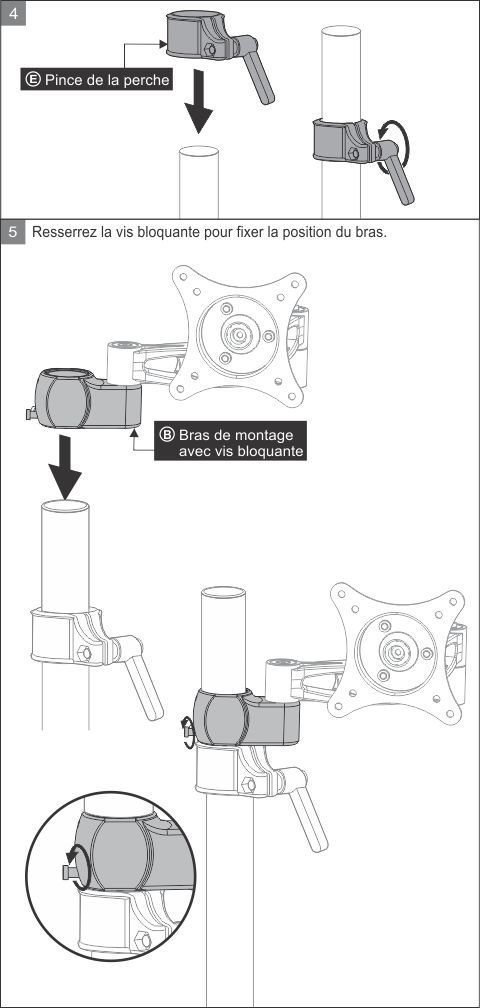 4

Ⓔ Pince de la perche

5 Resserrez la vis bloquante pour fixer la position du bras.

Ⓑ Bras de montage avec vis bloquante