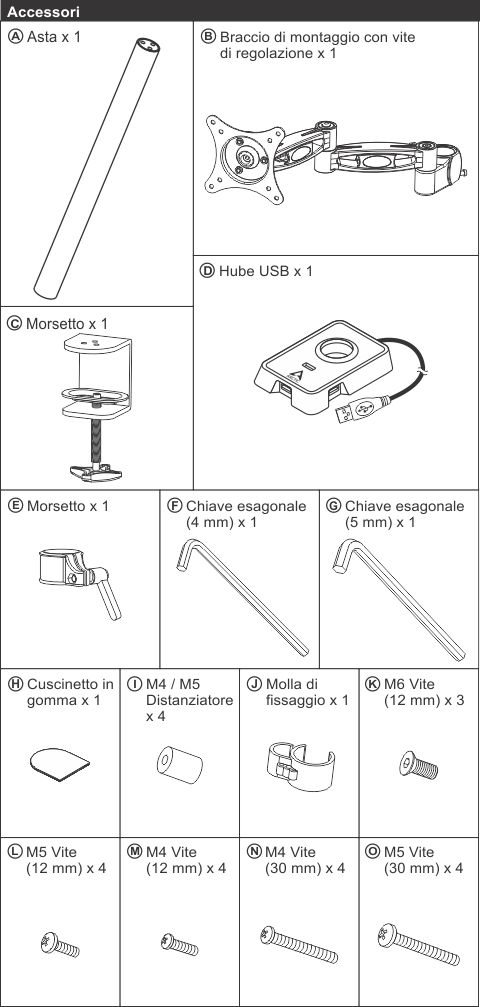 Accessori

Ⓐ Asta x 1

Ⓑ Braccio di montaggio con vite di regolazione x 1

Ⓒ Morsetto x 1

Ⓓ Hube USB x 1

Ⓔ Morsetto x 1

Ⓕ Chiave esagonale (4 mm) x 1

Ⓖ Chiave esagonale (5 mm) x 1

Ⓗ Cuscinetto in gomma x 1

Ⓘ M4 / M5 Distanziatore x 4

Ⓙ Molla di fissaggio x 1

Ⓚ M6 Vite (12 mm) x 3

Ⓛ M5 Vite (12 mm) x 4

Ⓜ M4 Vite (12 mm) x 4

Ⓝ M4 Vite (30 mm) x 4

Ⓞ M5 Vite (30 mm) x 4