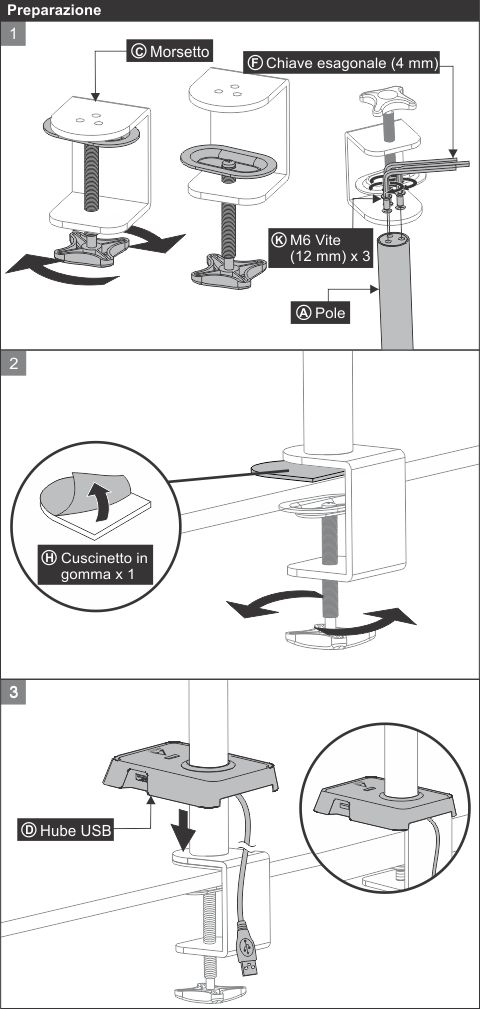 Preparazione

1

Ⓒ Morsetto

Ⓕ Chiave esagonale (4 mm)

Ⓚ M6 Vite (12 mm) x 3

Ⓐ Pole

2

Ⓗ Cuscinetto in gomma x 1

3

Ⓓ Hube USB