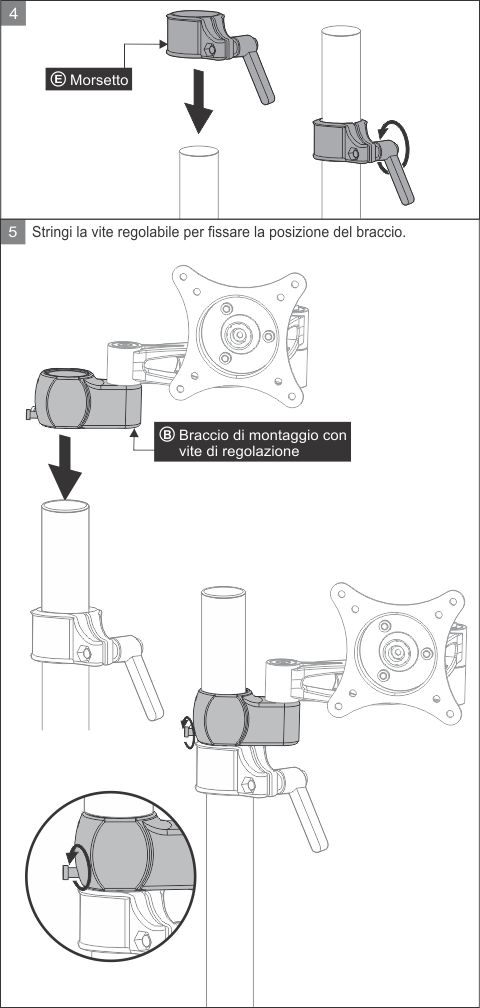 4

Ⓔ Morsetto

5 Stringi la vite regolabile per fissare la posizione del braccio.

Ⓑ Braccio di montaggio con vite di regolazione