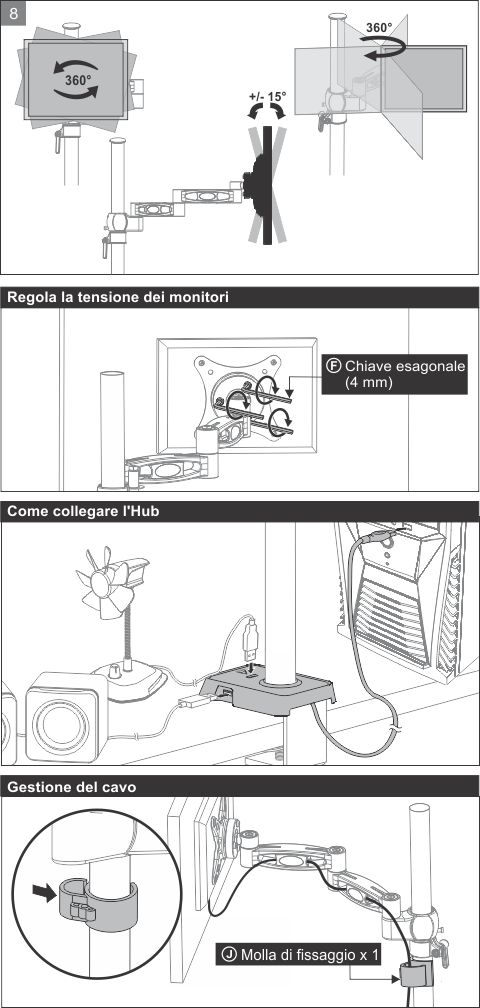 8

360°

+/- 15°

360°

Regola la tensione dei monitori

F Chiave esagonale (4 mm)

Come collegare l'Hub

Gestione del cavo

J Molla di fissaggio x 1