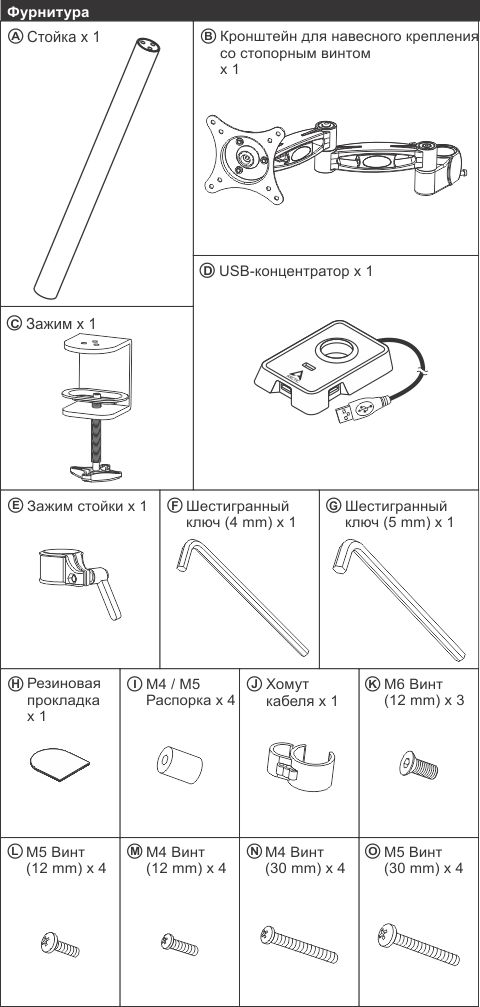 Фурнитура

Ⓐ Стойка x 1

Ⓑ Кронштейн для навесного крепления со стопорным винтом x 1

Ⓒ Зажим x 1

Ⓓ USB-концентратор x 1

Ⓔ Зажим стойки x 1

Ⓕ Шестигранный ключ (4 mm) x 1

Ⓖ Шестигранный ключ (5 mm) x 1

Ⓗ Резиновая прокладка x 1

Ⓘ M4 / M5 Распорка x 4

Ⓙ Хомут кабеля x 1

Ⓚ M6 Винт (12 mm) x 3

Ⓛ M5 Винт (12 mm) x 4

Ⓜ M4 Винт (12 mm) x 4

Ⓝ M4 Винт (30 mm) x 4

Ⓞ M5 Винт (30 mm) x 4