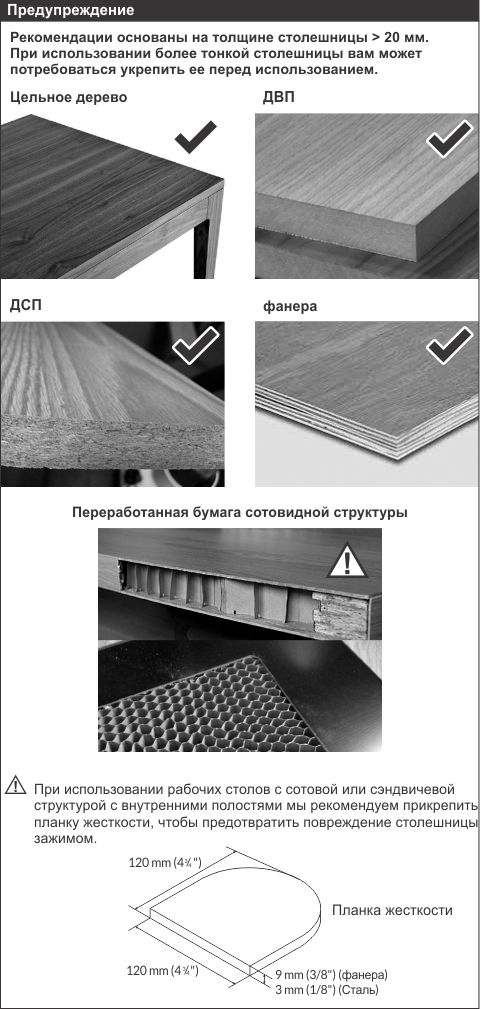 Предупреждение

Рекомендации основаны на толщине столешницы > 20 мм. При использовании более тонкой столешницы вам может потребоваться укрепить ее перед использованием.

Цельное дерево

ДВП

ДСП

фанера

Переработанная бумага сотовидной структуры

При использовании рабочих столов с сотовой или сэндвичевой структурой с внутренними полостями мы рекомендуем прикрепить планку жесткости, чтобы предотвратить повреждение столешницы зажимом.

120 mm (4¾")

Планка жесткости

120 mm (4¾")

9 mm (3/8") (фанера)
3 mm (1/8") (Сталь)