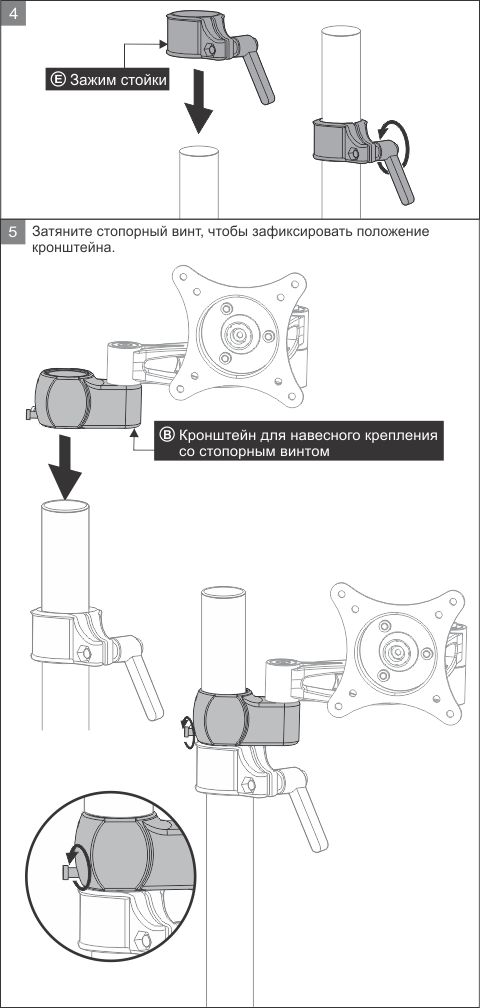 4

E Зажим стойки

5 Затяните стопорный винт, чтобы зафиксировать положение кронштейна.

B Кронштейн для навесного крепления со стопорным винтом