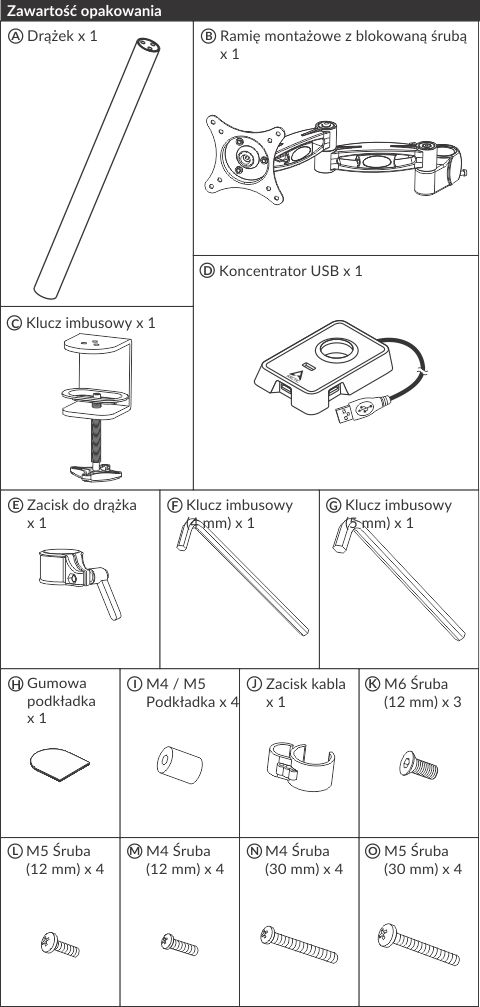 Zawartość opakowania

Ⓐ Drążek x 1

Ⓑ Ramię montażowe z blokowaną śrubą x 1

Ⓒ Klucz imbusowy x 1

Ⓓ Koncentrator USB x 1

Ⓔ Zacisk do drążka x 1

Ⓕ Klucz imbusowy (4 mm) x 1

Ⓖ Klucz imbusowy (5 mm) x 1

Ⓗ Gumowa podkładka x 1

Ⓘ M4 / M5 Podkładka x 4

Ⓙ Zacisk kabla x 1

Ⓚ M6 Śruba (12 mm) x 3

Ⓛ M5 Śruba (12 mm) x 4

Ⓜ M4 Śruba (12 mm) x 4

Ⓝ M4 Śruba (30 mm) x 4

Ⓞ M5 Śruba (30 mm) x 4