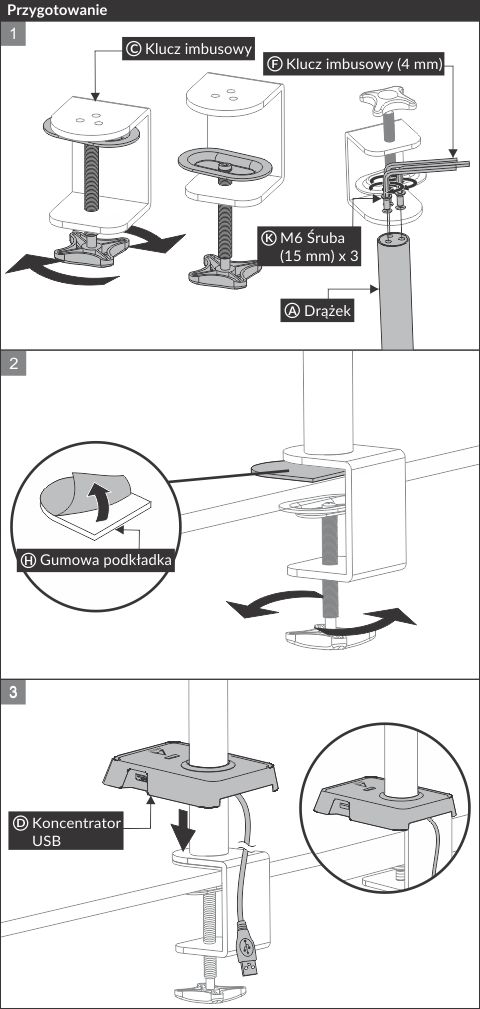 Przygotowanie

1

Ⓒ Klucz imbusowy

Ⓕ Klucz imbusowy (4 mm)

Ⓚ M6 Śruba (15 mm) x 3

Ⓐ Drążek

2

Ⓗ Gumowa podkładka

3

Ⓓ Koncentrator USB