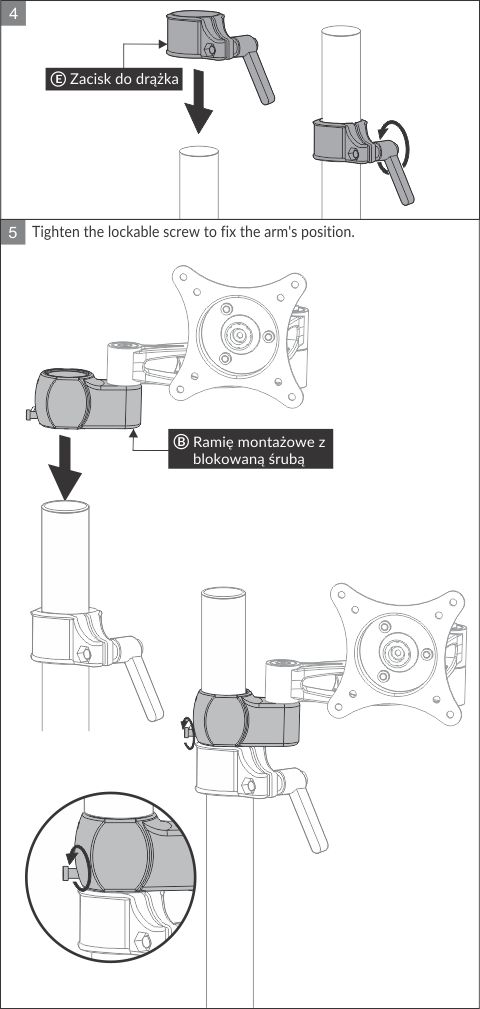 4

Ⓔ Zacisk do drążka

5 Tighten the lockable screw to fix the arm's position.

Ⓑ Ramię montażowe z blokowaną śrubą