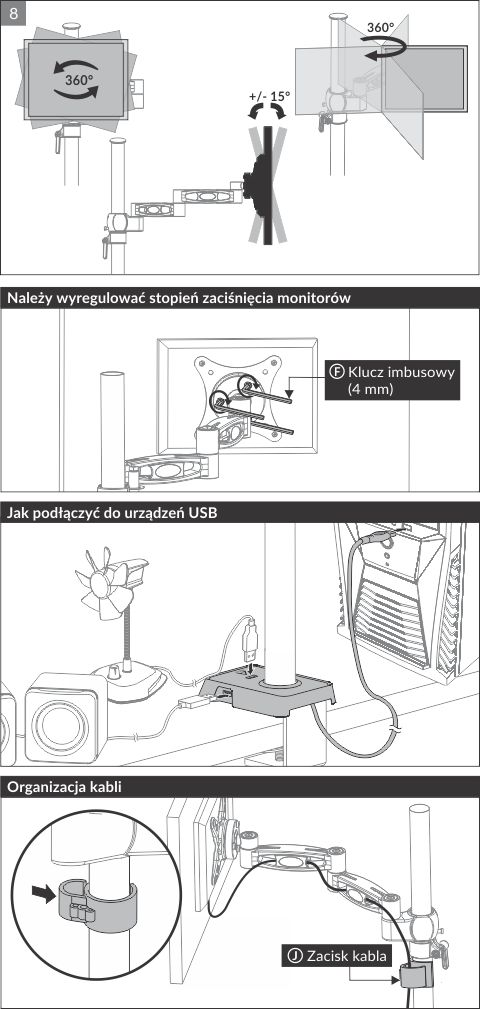 8

360°

+/- 15°

360°

Należy wyregulować stopień zaciśnięcia monitorów

Ⓕ Klucz imbusowy (4 mm)

Jak podłączyć do urządzeń USB

Organizacja kabli

Ⓙ Zacisk kabla