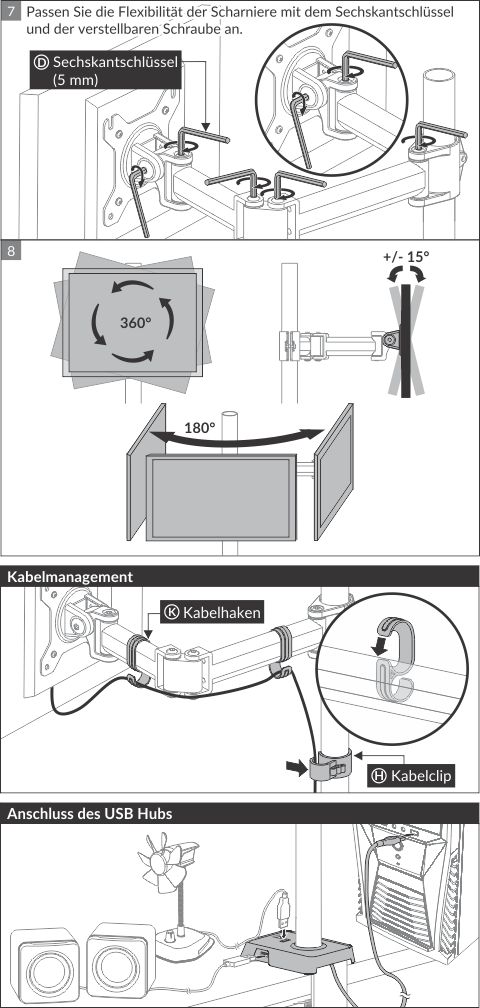 7 Passen Sie die Flexibilität der Scharniere mit dem Sechskantschlüssel und der verstellbaren Schraube an.

Ⓓ Sechskantschlüssel (5 mm)

8

360°

+/- 15°

180°

Kabelmanagement

Ⓚ Kabelhaken

Ⓗ Kabelclip

Anschluss des USB Hubs