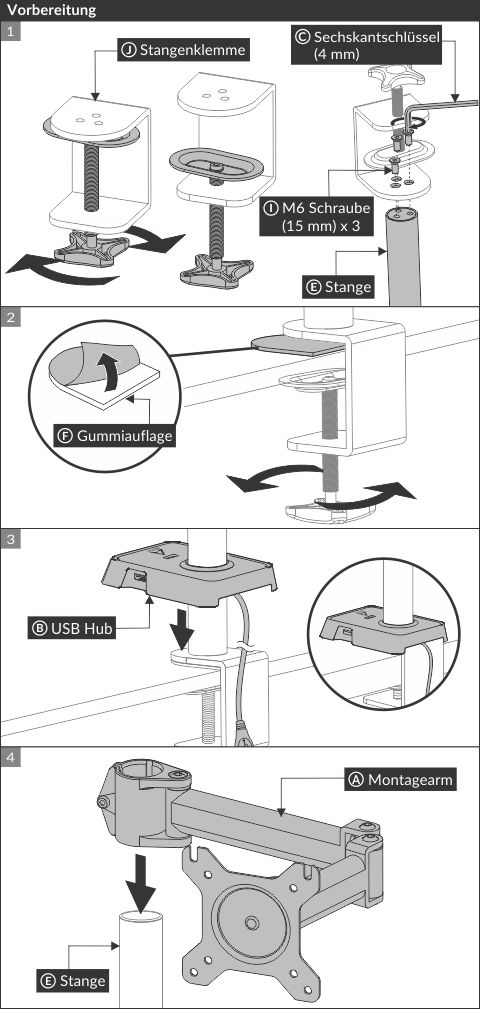 Vorbereitung

1

Ⓙ Stangenklemme

Ⓒ Sechskantschlüssel (4 mm)

Ⓘ M6 Schraube (15 mm) x 3

Ⓔ Stange

2

Ⓕ Gummiauflage

3

Ⓑ USB Hub

4

Ⓐ Montagearm

Ⓔ Stange