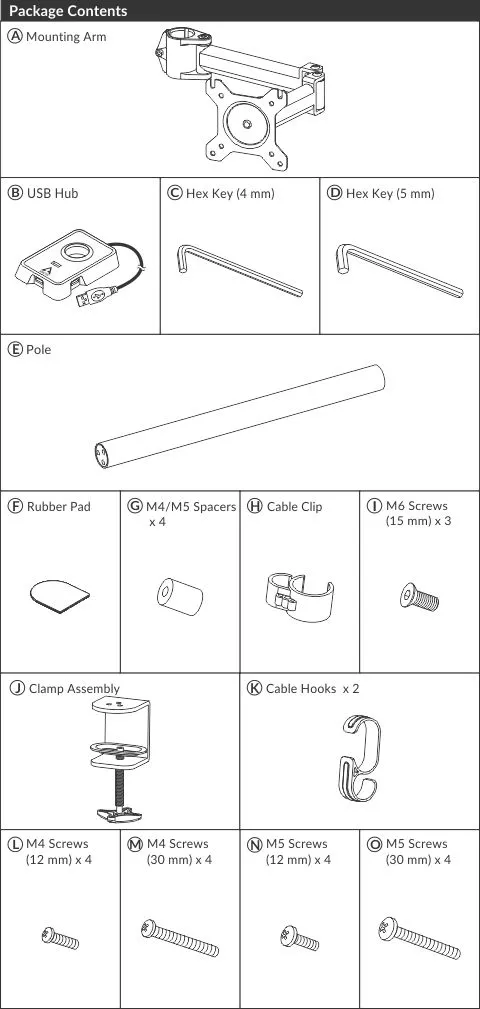 Package Contents

Ⓐ Mounting Arm

Ⓑ USB Hub

Ⓒ Hex Key (4 mm)

Ⓓ Hex Key (5 mm)

Ⓔ Pole

Ⓕ Rubber Pad

Ⓖ M4/M5 Spacers x 4

Ⓗ Cable Clip

Ⓘ M6 Screws (15 mm) x 3

Ⓙ Clamp Assembly

Ⓚ Cable Hooks x 2

Ⓛ M4 Screws (12 mm) x 4

Ⓜ M4 Screws (30 mm) x 4

Ⓝ M5 Screws (12 mm) x 4

Ⓞ M5 Screws (30 mm) x 4