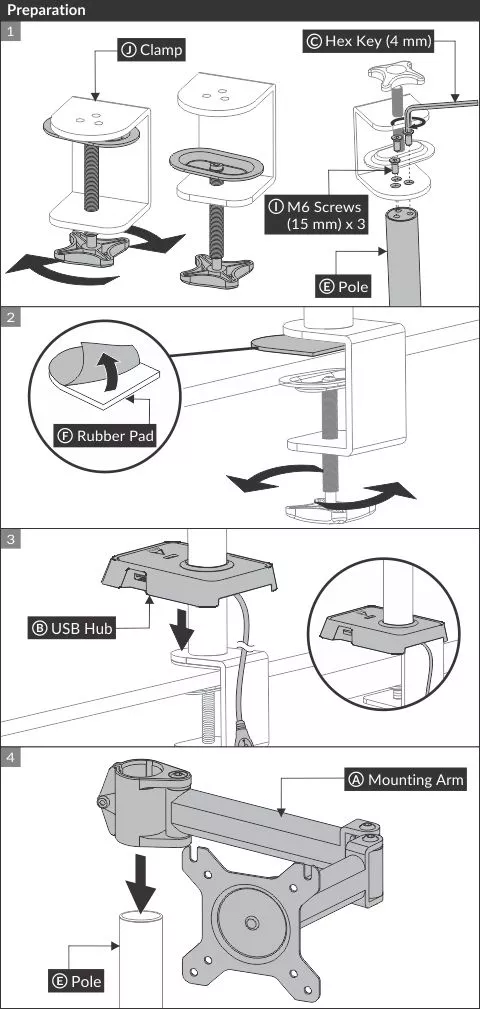 Preparation

1

Ⓙ Clamp

Ⓒ Hex Key (4 mm)

Ⓘ M6 Screws (15 mm) x 3

Ⓔ Pole

2

Ⓕ Rubber Pad

3

Ⓑ USB Hub

4

Ⓐ Mounting Arm

Ⓔ Pole