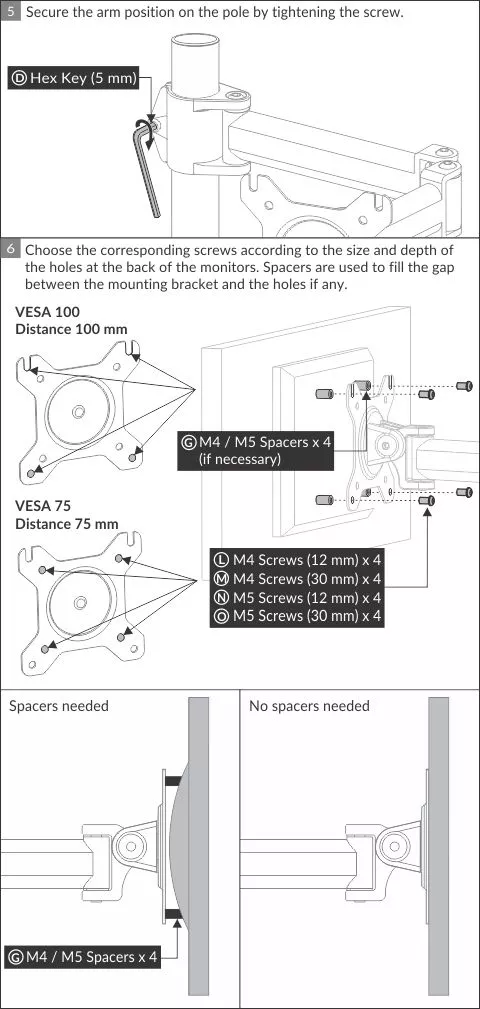 5 Secure the arm position on the pole by tightening the screw.

Ⓓ Hex Key (5 mm)

6 Choose the corresponding screws according to the size and depth of the holes at the back of the monitors. Spacers are used to fill the gap between the mounting bracket and the holes if any.

VESA 100
Distance 100 mm

Ⓖ M4 / M5 Spacers x 4
(if necessary)

VESA 75
Distance 75 mm

Ⓛ M4 Screws (12 mm) x 4
Ⓜ M4 Screws (30 mm) x 4
Ⓝ M5 Screws (12 mm) x 4
Ⓞ M5 Screws (30 mm) x 4

Spacers needed

Ⓖ M4 / M5 Spacers x 4

No spacers needed