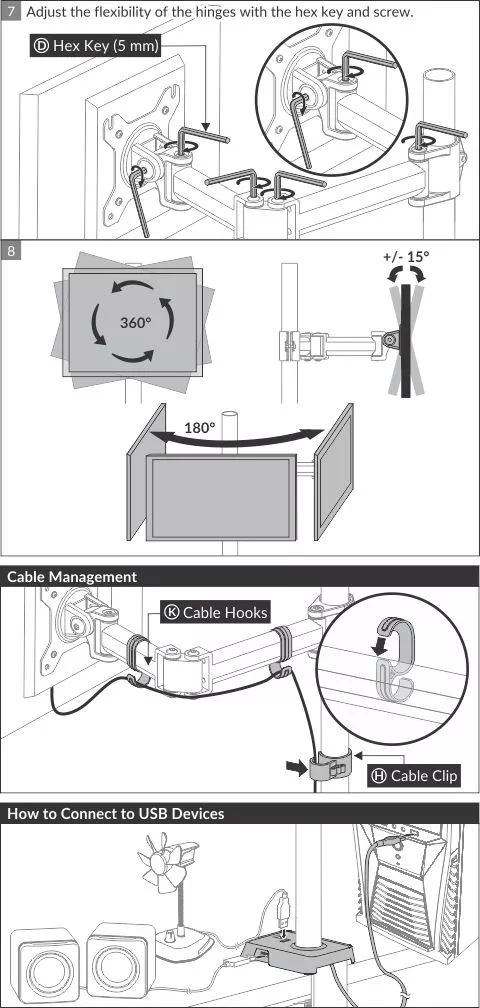 7 Adjust the flexibility of the hinges with the hex key and screw.

Ⓓ Hex Key (5 mm)

8

360°

+/- 15°

180°

Cable Management

Ⓚ Cable Hooks

Ⓗ Cable Clip

How to Connect to USB Devices