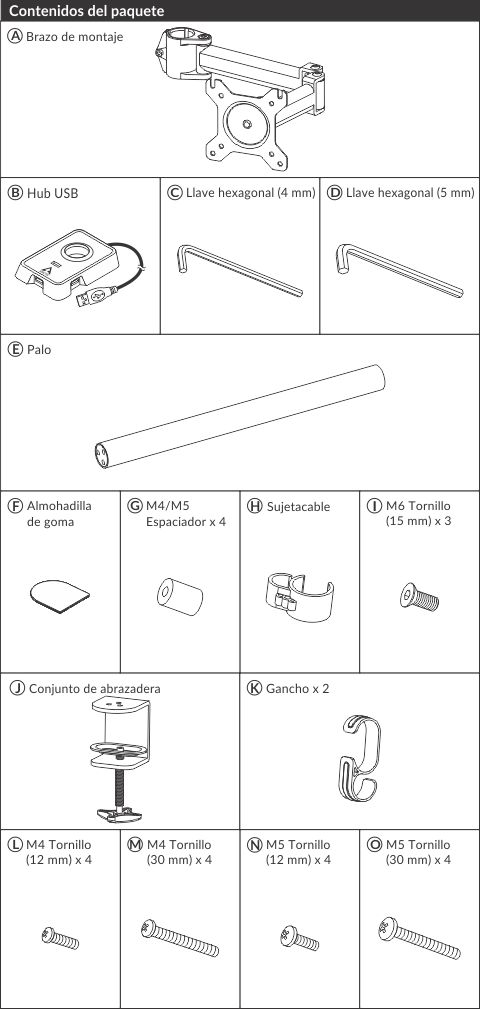 Contenidos del paquete

Ⓐ Brazo de montaje

Ⓑ Hub USB

Ⓒ Llave hexagonal (4 mm)

Ⓓ Llave hexagonal (5 mm)

Ⓔ Palo

Ⓕ Almohadilla de goma

Ⓖ M4/M5 Espaciador x 4

Ⓗ Sujetacable

Ⓘ M6 Tornillo (15 mm) x 3

Ⓙ Conjunto de abrazadera

Ⓚ Gancho x 2

Ⓛ M4 Tornillo (12 mm) x 4

Ⓜ M4 Tornillo (30 mm) x 4

Ⓝ M5 Tornillo (12 mm) x 4

Ⓞ M5 Tornillo (30 mm) x 4