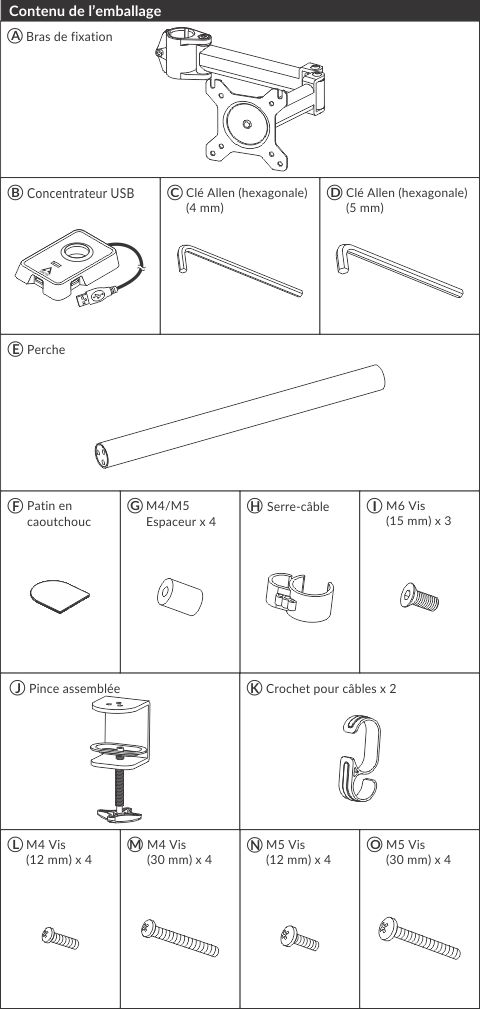 Contenu de l'emballage

Ⓐ Bras de fixation

Ⓑ Concentrateur USB

Ⓒ Clé Allen (hexagonale) (4 mm)

Ⓓ Clé Allen (hexagonale) (5 mm)

Ⓔ Perche

Ⓕ Patin en caoutchouc

Ⓖ M4/M5 Espaceur x 4

Ⓗ Serre-câble

Ⓘ M6 Vis (15 mm) x 3

Ⓙ Pince assemblée

Ⓚ Crochet pour câbles x 2

Ⓛ M4 Vis (12 mm) x 4

Ⓜ M4 Vis (30 mm) x 4

Ⓝ M5 Vis (12 mm) x 4

Ⓞ M5 Vis (30 mm) x 4