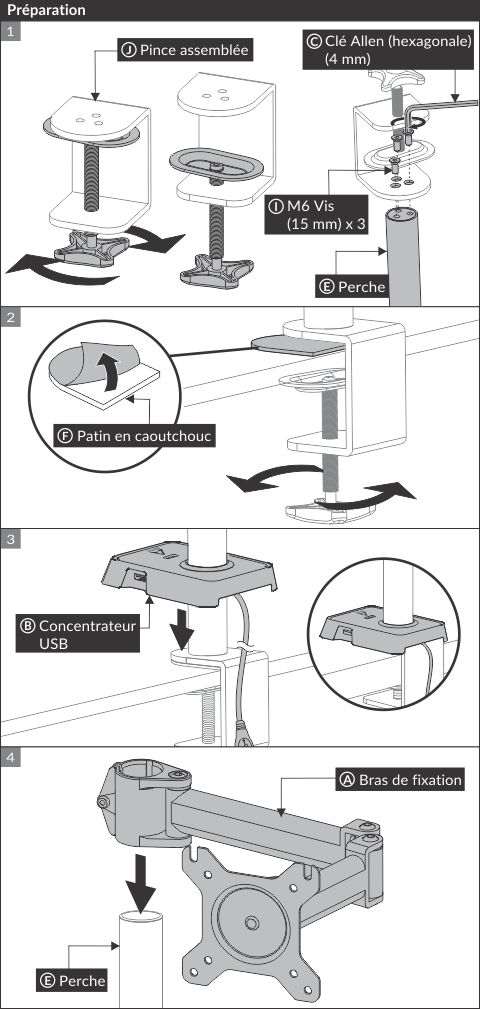 Préparation

1

Ⓙ Pince assemblée

Ⓒ Clé Allen (hexagonale) (4 mm)

Ⓘ M6 Vis (15 mm) x 3

Ⓔ Perche

2

Ⓕ Patin en caoutchouc

3

Ⓑ Concentrateur USB

4

Ⓐ Bras de fixation

Ⓔ Perche