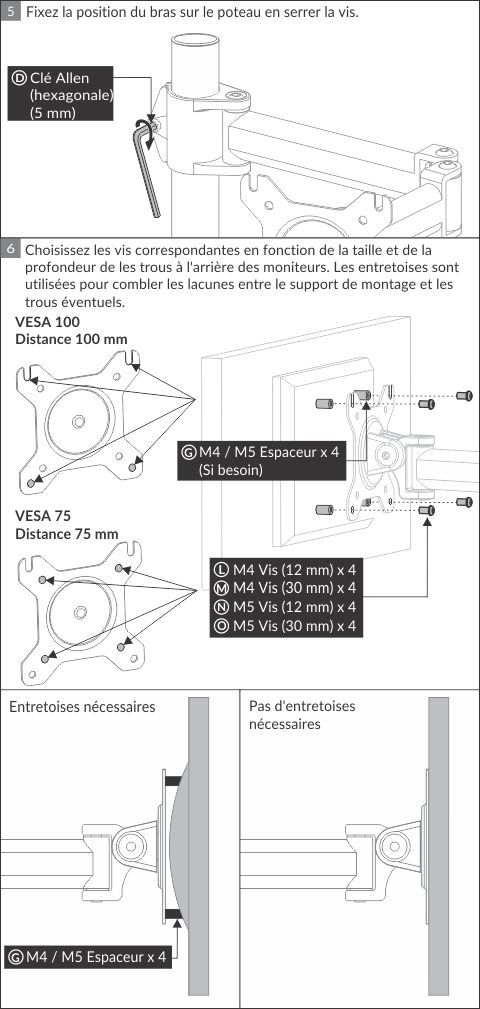 5 Fixez la position du bras sur le poteau en serrer la vis.

Ⓓ Clé Allen (hexagonale) (5 mm)

6 Choisissez les vis correspondantes en fonction de la taille et de la profondeur de les trous à l'arrière des moniteurs. Les entretoises sont utilisées pour combler les lacunes entre le support de montage et les trous éventuels.

VESA 100
Distance 100 mm

Ⓖ M4 / M5 Espaceur x 4 (Si besoin)

VESA 75
Distance 75 mm

Ⓛ M4 Vis (12 mm) x 4
Ⓜ M4 Vis (30 mm) x 4
Ⓝ M5 Vis (12 mm) x 4
Ⓞ M5 Vis (30 mm) x 4

Entretoises nécessaires

Ⓖ M4 / M5 Espaceur x 4

Pas d'entretoises nécessaires