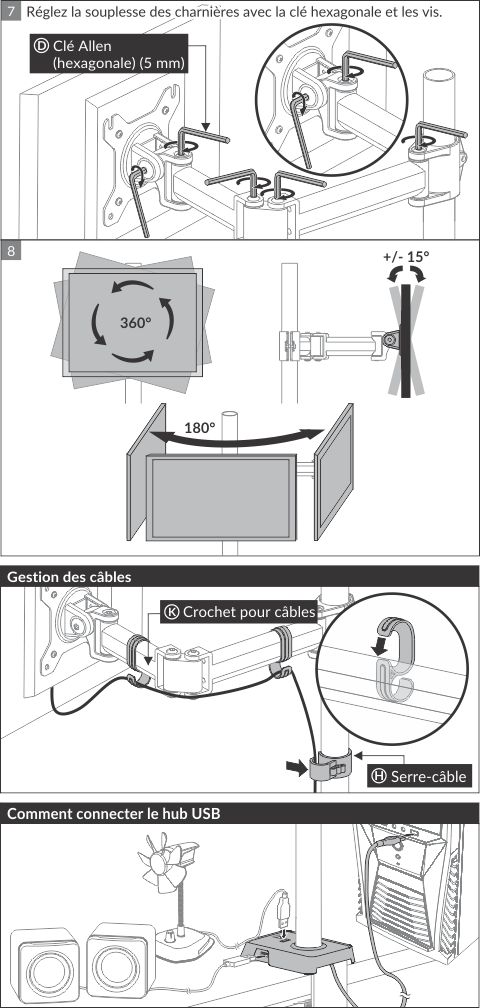 7 Réglez la souplesse des charnières avec la clé hexagonale et les vis.

Ⓓ Clé Allen (hexagonale) (5 mm)

8

360°

+/- 15°

180°

Gestion des câbles

Ⓚ Crochet pour câbles

Ⓗ Serre-câble

Comment connecter le hub USB