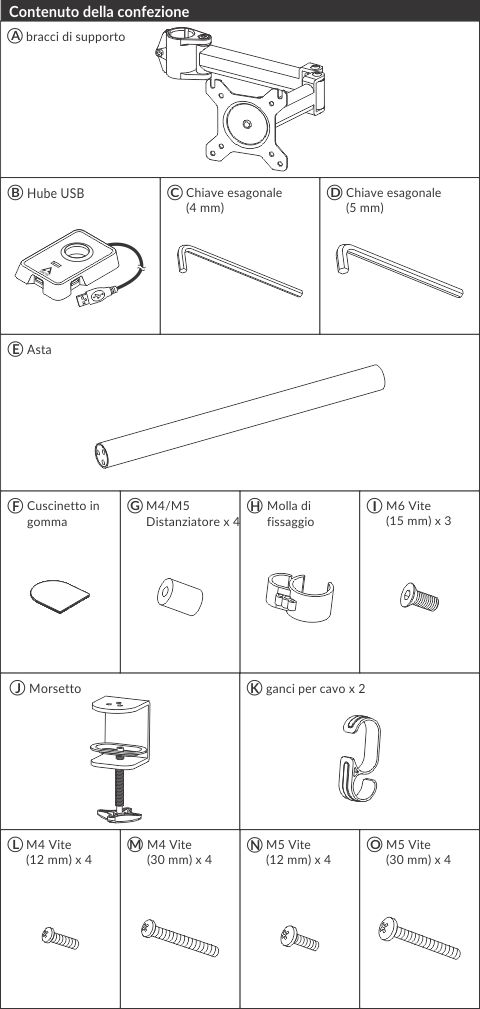 Contenuto della confezione

Ⓐ bracci di supporto

Ⓑ Hube USB

Ⓒ Chiave esagonale (4 mm)

Ⓓ Chiave esagonale (5 mm)

Ⓔ Asta

Ⓕ Cuscinetto in gomma

Ⓖ M4/M5 Distanziatore x 4

Ⓗ Molla di fissaggio

Ⓘ M6 Vite (15 mm) x 3

Ⓙ Morsetto

Ⓚ ganci per cavo x 2

Ⓛ M4 Vite (12 mm) x 4

Ⓜ M4 Vite (30 mm) x 4

Ⓝ M5 Vite (12 mm) x 4

Ⓞ M5 Vite (30 mm) x 4