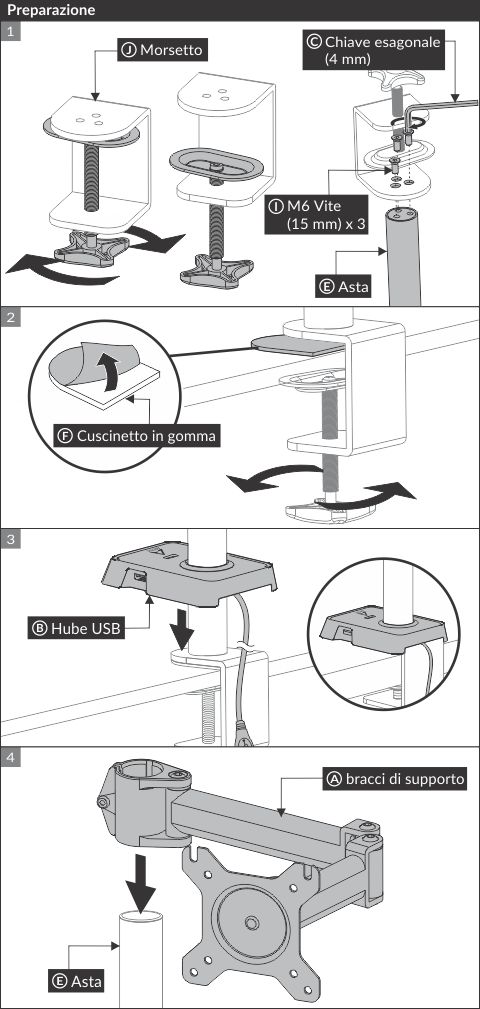 Preparazione

1

J Morsetto

C Chiave esagonale (4 mm)

I M6 Vite (15 mm) x 3

E Asta

2

F Cuscinetto in gomma

3

B Hube USB

4

A bracci di supporto

E Asta