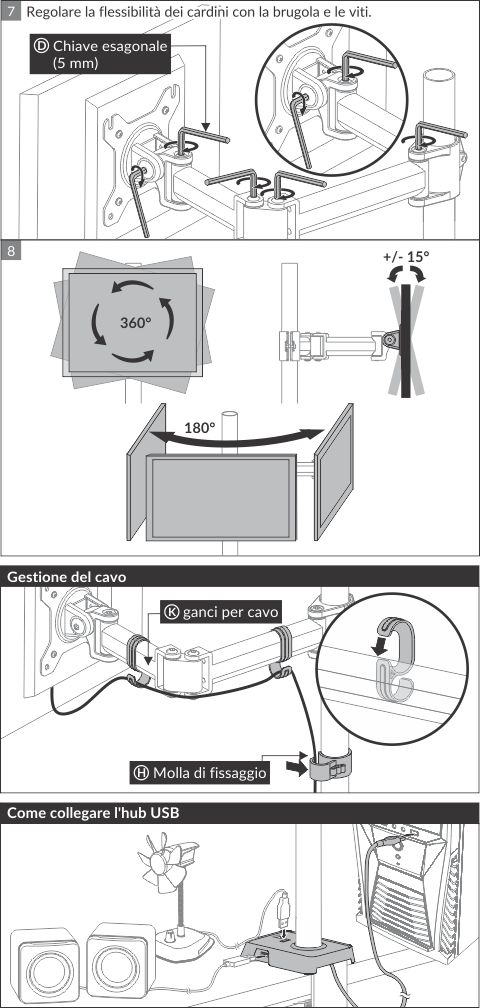 7 Regolare la flessibilità dei cardini con la brugola e le viti.

Ⓓ Chiave esagonale (5 mm)

8

360°

+/- 15°

180°

Gestione del cavo

Ⓚ ganci per cavo

Ⓗ Molla di fissaggio

Come collegare l'hub USB