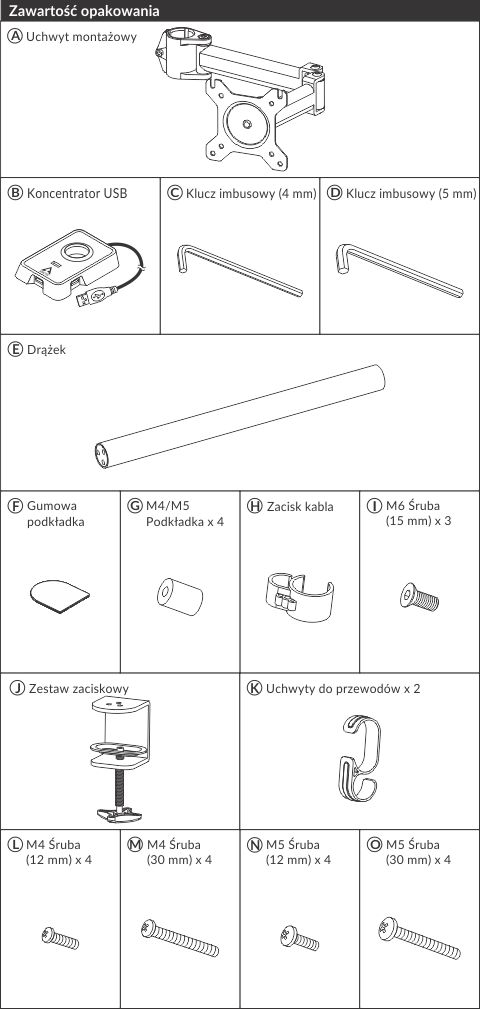 Zawartość opakowania

Ⓐ Uchwyt montażowy

Ⓑ Koncentrator USB

Ⓒ Klucz imbusowy (4 mm)

Ⓓ Klucz imbusowy (5 mm)

Ⓔ Drążek

Ⓕ Gumowa podkładka

Ⓖ M4/M5 Podkładka x 4

Ⓗ Zacisk kabla

Ⓘ M6 Śruba (15 mm) x 3

Ⓙ Zestaw zaciskowy

Ⓚ Uchwyty do przewodów x 2

Ⓛ M4 Śruba (12 mm) x 4

Ⓜ M4 Śruba (30 mm) x 4

Ⓝ M5 Śruba (12 mm) x 4

Ⓞ M5 Śruba (30 mm) x 4