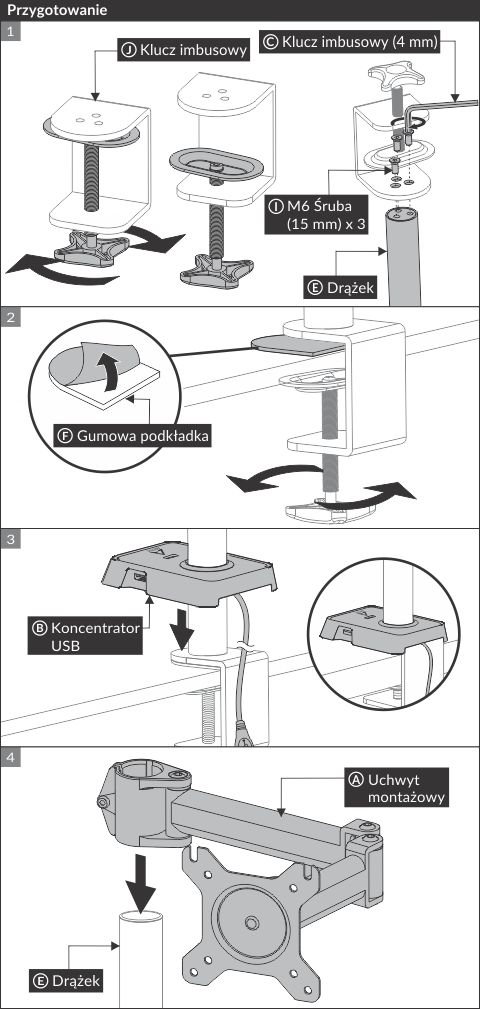 Przygotowanie

1

Ⓙ Klucz imbusowy

Ⓒ Klucz imbusowy (4 mm)

Ⓘ M6 Śruba (15 mm) x 3

Ⓔ Drążek

2

Ⓕ Gumowa podkładka

3

Ⓑ Koncentrator USB

4

Ⓐ Uchwyt montażowy

Ⓔ Drążek