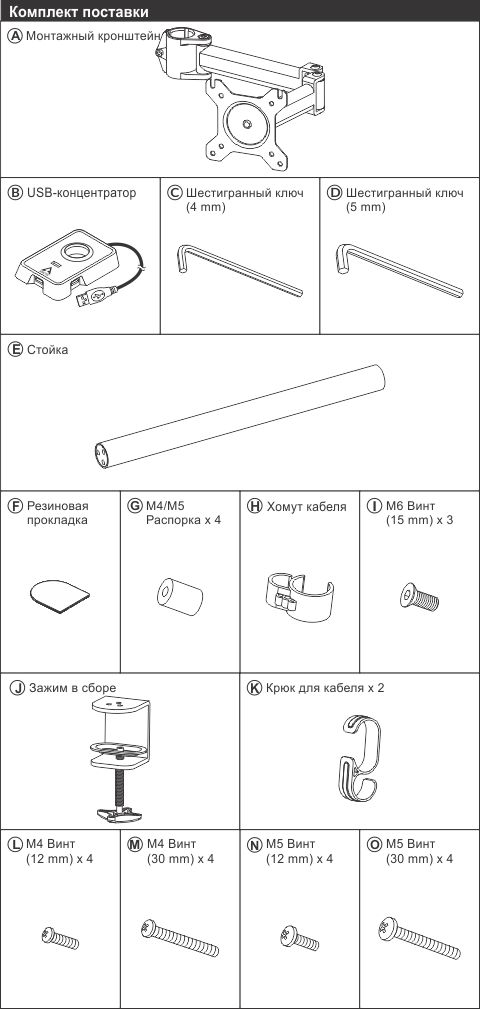 Комплект поставки

A Монтажный кронштейн

B USB-концентратор

C Шестигранный ключ (4 mm)

D Шестигранный ключ (5 mm)

E Стойка

F Резиновая прокладка

G M4/M5 Распорка x 4

H Хомут кабеля

I M6 Винт (15 mm) x 3

J Зажим в сборе

K Крюк для кабеля x 2

L M4 Винт (12 mm) x 4

M M4 Винт (30 mm) x 4

N M5 Винт (12 mm) x 4

O M5 Винт (30 mm) x 4