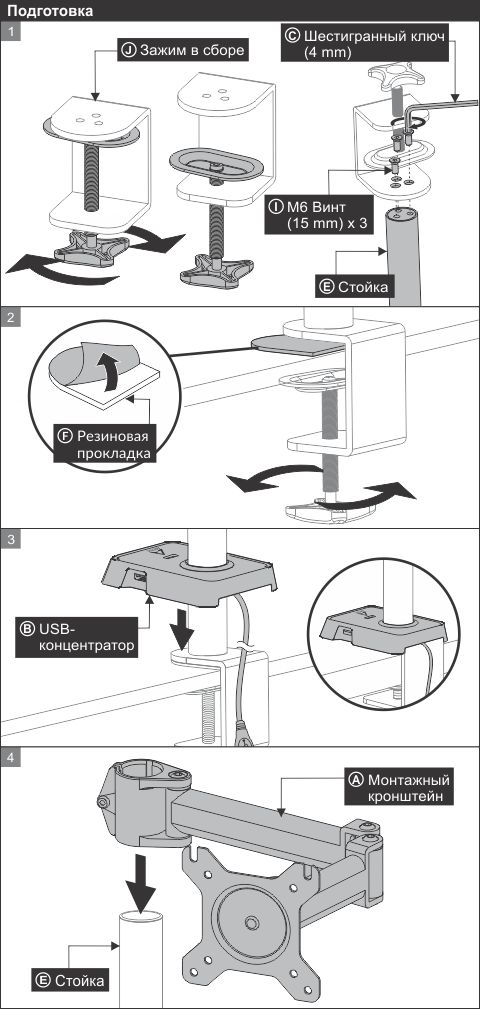 Подготовка

1

J Зажим в сборе

C Шестигранный ключ (4 mm)

I M6 Винт (15 mm) x 3

E Стойка

2

F Резиновая прокладка

3

B USB-концентратор

4

A Монтажный кронштейн

E Стойка