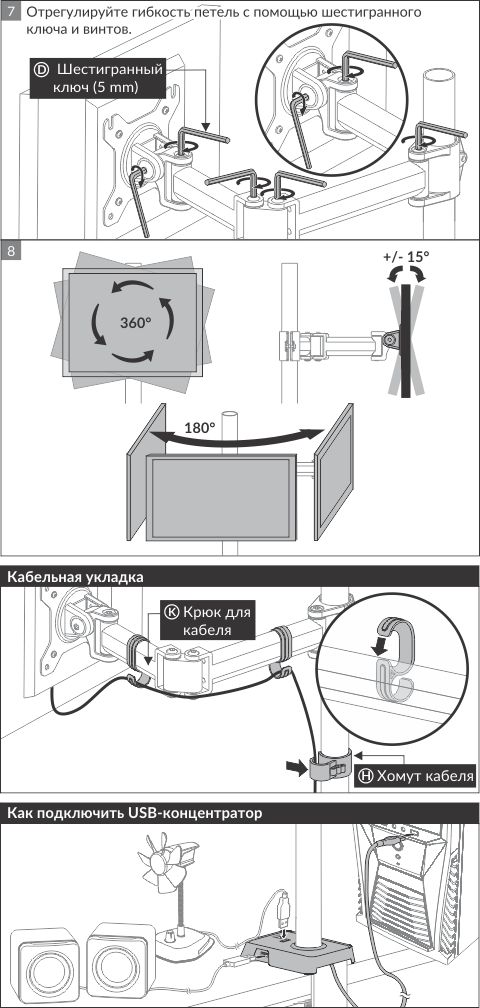 7 Отрегулируйте гибкость петель с помощью шестигранного ключа и винтов.

D Шестигранный ключ (5 mm)

8

360°

+/- 15°

180°

Кабельная укладка

K Крюк для кабеля

H Хомут кабеля

Как подключить USB-концентратор