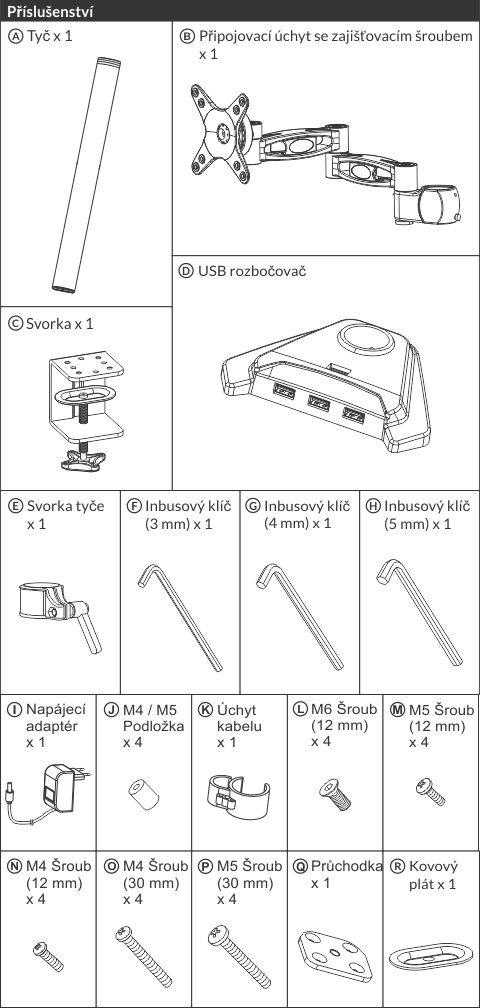 Příslušenství

Ⓐ Tyč x 1

Ⓑ Připojovací úchyt se zajišťovacím šroubem x 1

Ⓒ Svorka x 1

Ⓓ USB rozbočovač

Ⓔ Svorka tyče x 1

Ⓕ Inbusový klíč (3 mm) x 1

Ⓖ Inbusový klíč (4 mm) x 1

Ⓗ Inbusový klíč (5 mm) x 1

Ⓘ Napájecí adaptér x 1

Ⓙ M4 / M5 Podložka x 4

Ⓚ Úchyt kabelu x 1

Ⓛ M6 Šroub (12 mm) x 4

Ⓜ M5 Šroub (12 mm) x 4

Ⓝ M4 Šroub (12 mm) x 4

Ⓞ M4 Šroub (30 mm) x 4

Ⓟ M5 Šroub (30 mm) x 4

Ⓠ Průchodka x 1

Ⓡ Kovový plát x 1