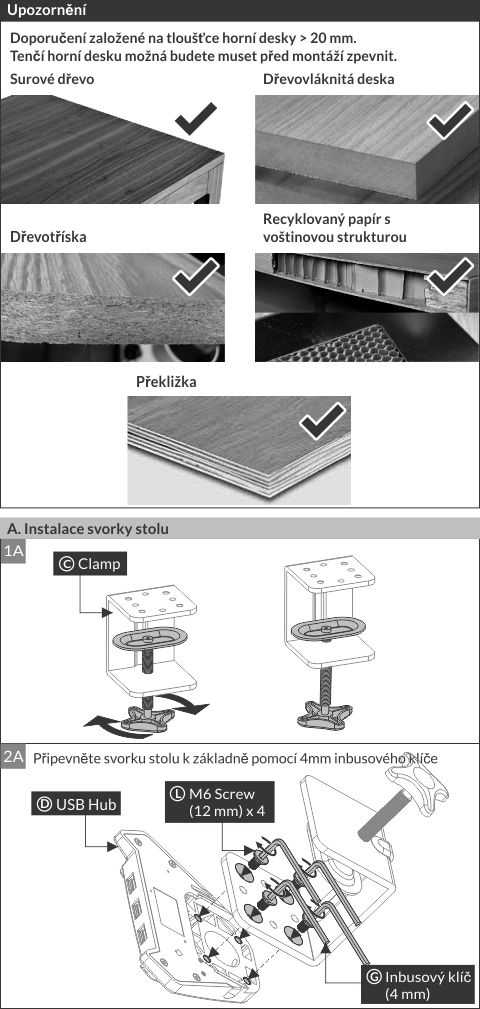 Upozornění

Doporučení založené na tloušťce horní desky > 20 mm.
Tenčí horní desku možná budete muset před montáží zpevnit.

Surové dřevo

Dřevovláknitá deska

Dřevotříska

Recyklovaný papír s voštinovou strukturou

Překližka

A. Instalace svorky stolu

1A

Ⓒ Clamp

2A Připevněte svorku stolu k základně pomocí 4mm inbusového klíče

Ⓓ USB Hub

Ⓛ M6 Screw (12 mm) x 4

Ⓖ Inbusový klíč (4 mm)