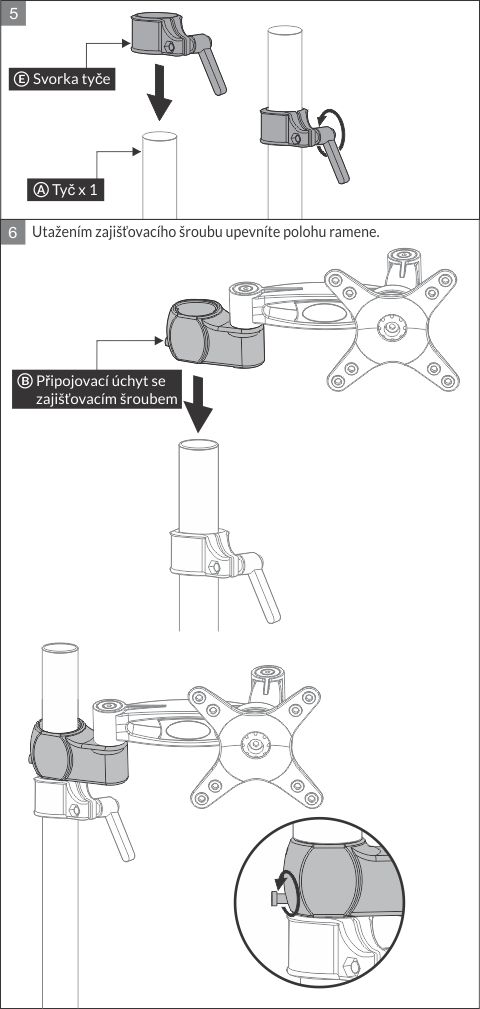 5

Ⓔ Svorka tyče

Ⓐ Tyč x 1

6 Utažením zajišťovacího šroubu upevníte polohu ramene.

Ⓑ Připojovací úchyt se zajišťovacím šroubem