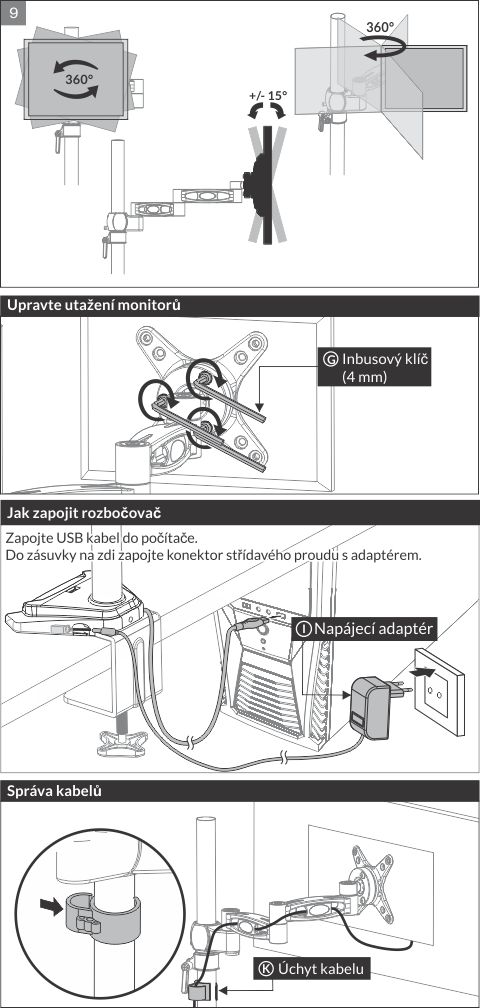 9

360°

+/- 15°

360°

Upravte utažení monitorů

G Inbusový klíč (4 mm)

Jak zapojit rozbočovač

Zapojte USB kabel do počítače.
Do zásuvky na zdi zapojte konektor střídavého proudu s adaptérem.

I Napájecí adaptér

Správa kabelů

K Úchyt kabelu