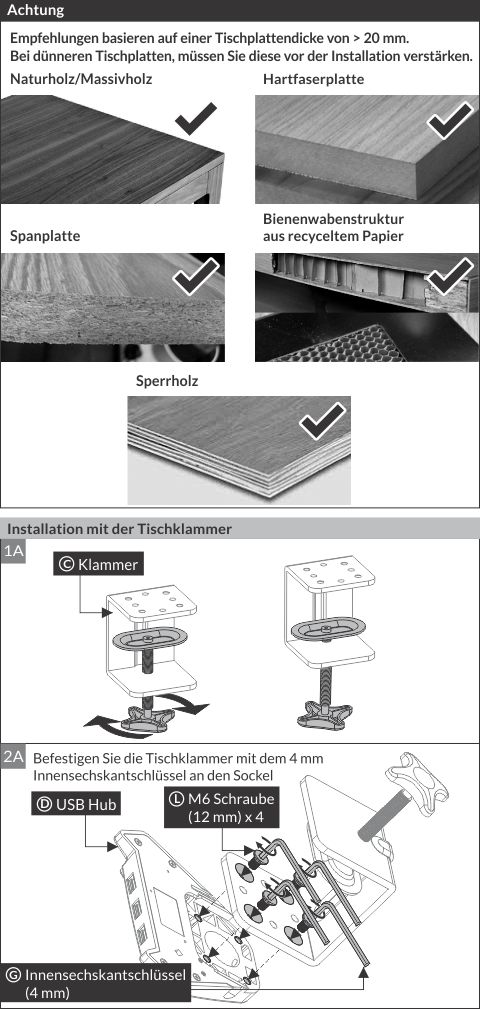 Achtung

Empfehlungen basieren auf einer Tischplattendicke von > 20 mm.
Bei dünneren Tischplatten, müssen Sie diese vor der Installation verstärken.

Naturholz/Massivholz

Hartfaserplatte

Spanplatte

Bienenwabenstruktur aus recyceltem Papier

Sperrholz

Installation mit der Tischklammer

1A

C Klammer

2A

Befestigen Sie die Tischklammer mit dem 4 mm Innensechskantschlüssel an den Sockel

D USB Hub

L M6 Schraube (12 mm) x 4

G Innensechskantschlüssel (4 mm)