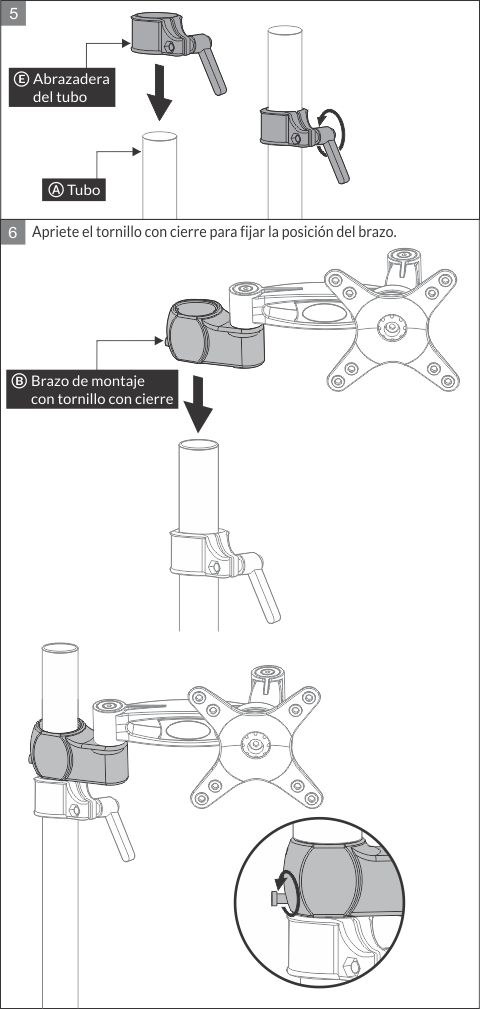 5

Ⓔ Abrazadera del tubo

Ⓐ Tubo

6 Apriete el tornillo con cierre para fijar la posición del brazo.

Ⓑ Brazo de montaje con tornillo con cierre