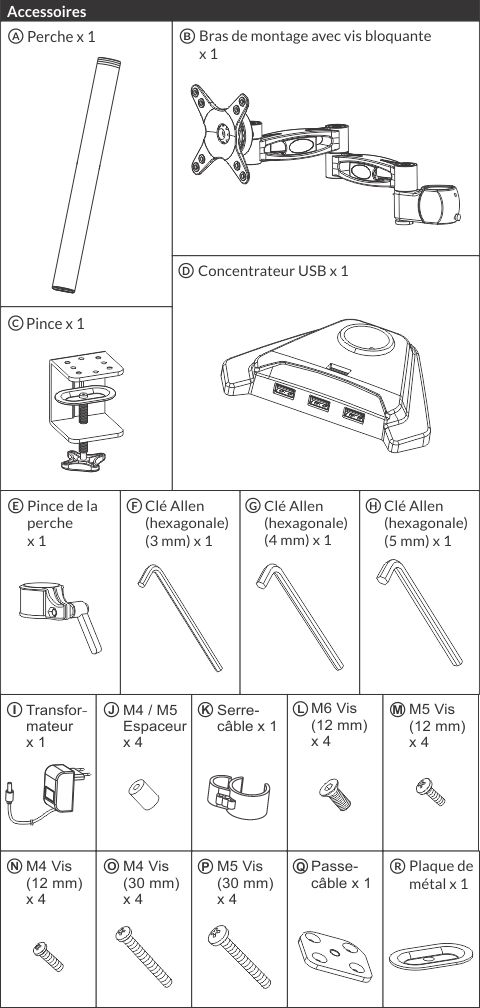 Accessoires

Ⓐ Perche x 1

Ⓑ Bras de montage avec vis bloquante x 1

Ⓒ Pince x 1

Ⓓ Concentrateur USB x 1

Ⓔ Pince de la perche x 1

Ⓕ Clé Allen (hexagonale) (3 mm) x 1

Ⓖ Clé Allen (hexagonale) (4 mm) x 1

Ⓗ Clé Allen (hexagonale) (5 mm) x 1

Ⓘ Transformateur x 1

Ⓙ M4 / M5 Espaceur x 4

Ⓚ Serre-câble x 1

Ⓛ M6 Vis (12 mm) x 4

Ⓜ M5 Vis (12 mm) x 4

Ⓝ M4 Vis (12 mm) x 4

Ⓞ M4 Vis (30 mm) x 4

Ⓟ M5 Vis (30 mm) x 4

Ⓠ Passe-câble x 1

Ⓡ Plaque de métal x 1