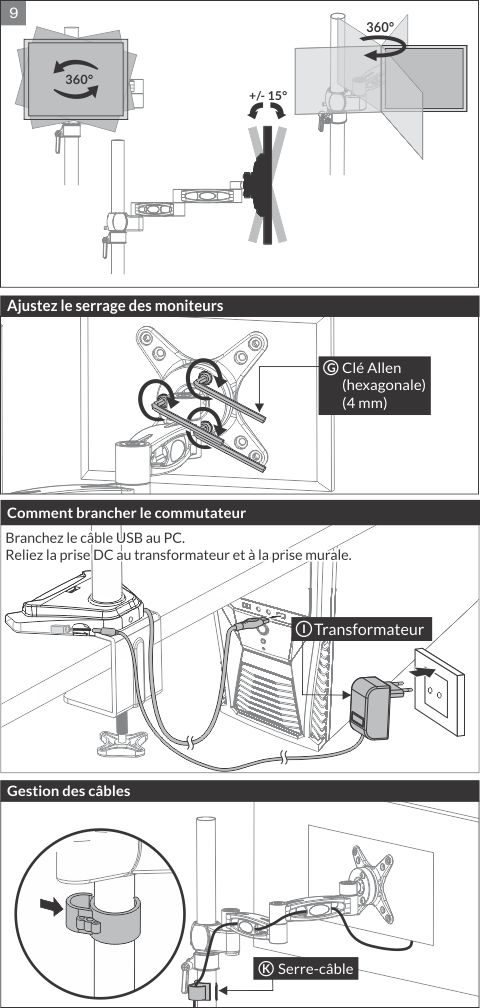 9

360°

+/- 15°

360°

Ajustez le serrage des moniteurs

G Clé Allen (hexagonale) (4 mm)

Comment brancher le commutateur

Branchez le câble USB au PC.
Reliez la prise DC au transformateur et à la prise murale.

I Transformateur

Gestion des câbles

K Serre-câble