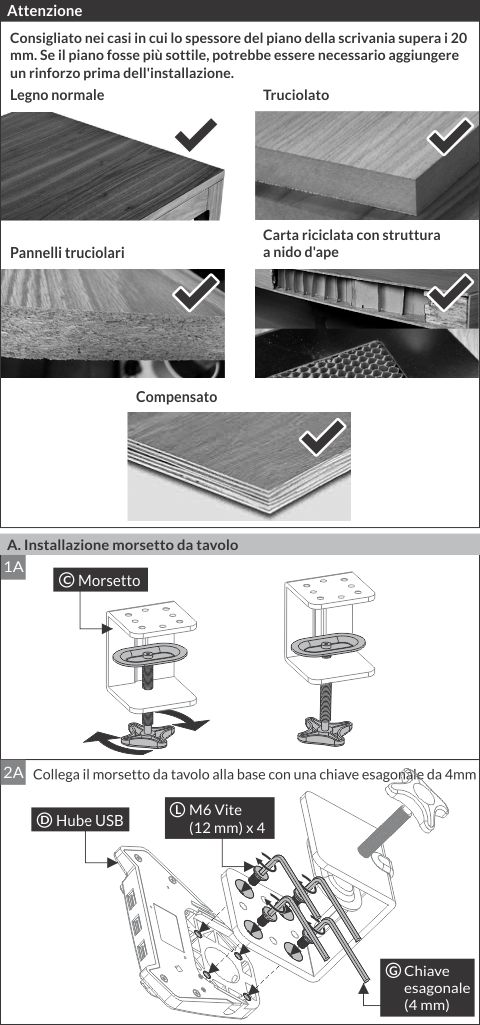 Attenzione

Consigliato nei casi in cui lo spessore del piano della scrivania supera i 20 mm. Se il piano fosse più sottile, potrebbe essere necessario aggiungere un rinforzo prima dell'installazione.

Legno normale

Truciolato

Pannelli truciolari

Carta riciclata con struttura a nido d'ape

Compensato

A. Installazione morsetto da tavolo

1A

Ⓒ Morsetto

2A Collega il morsetto da tavolo alla base con una chiave esagonale da 4mm

Ⓓ Hube USB

Ⓛ M6 Vite (12 mm) x 4

Ⓖ Chiave esagonale (4 mm)